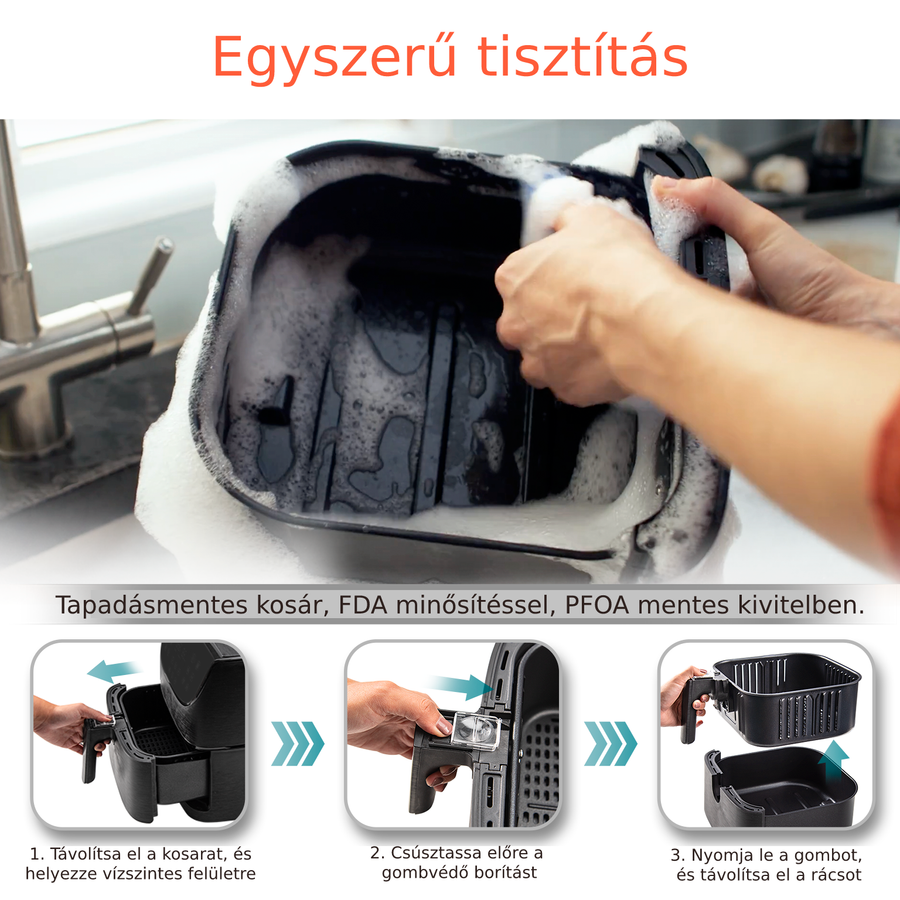 Egyszerű tisztítás

Tapadásmentes kosár, FDA minősítéssel, PFOA mentes kivitelben.

1. Távolítsa el a kosarat, és helyezze vízszintes felületre

2. Csúsztassa előre a gombvédő borítást

3. Nyomja le a gombot, és távolítsa el a rácsot